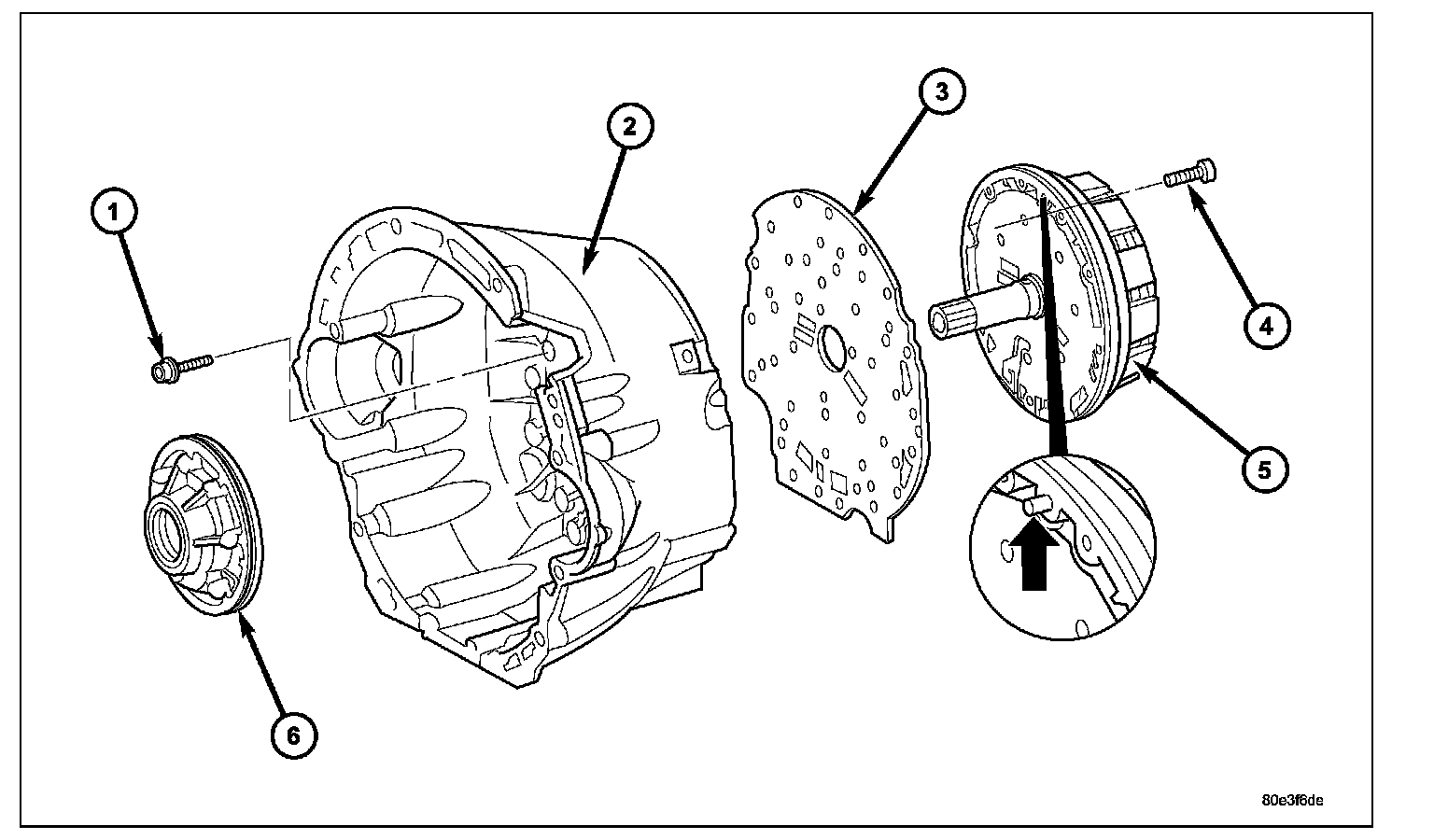 1
2
3
4
5
6
80e3f6de