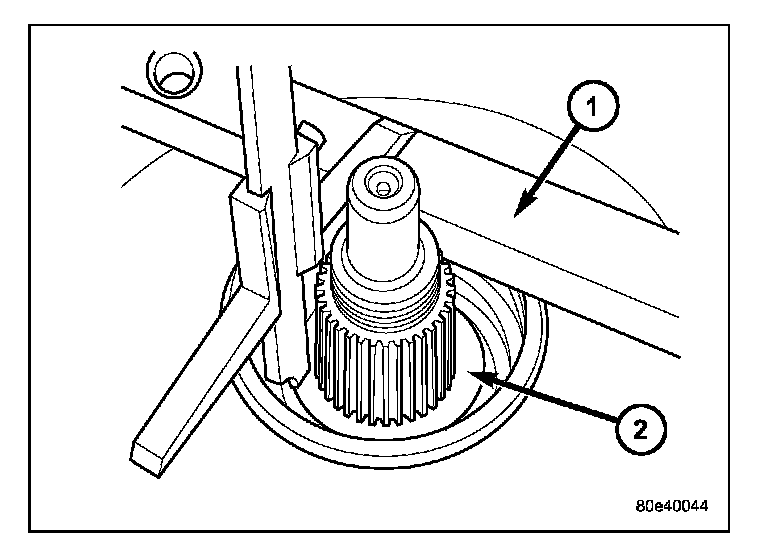 1
2
80e40044