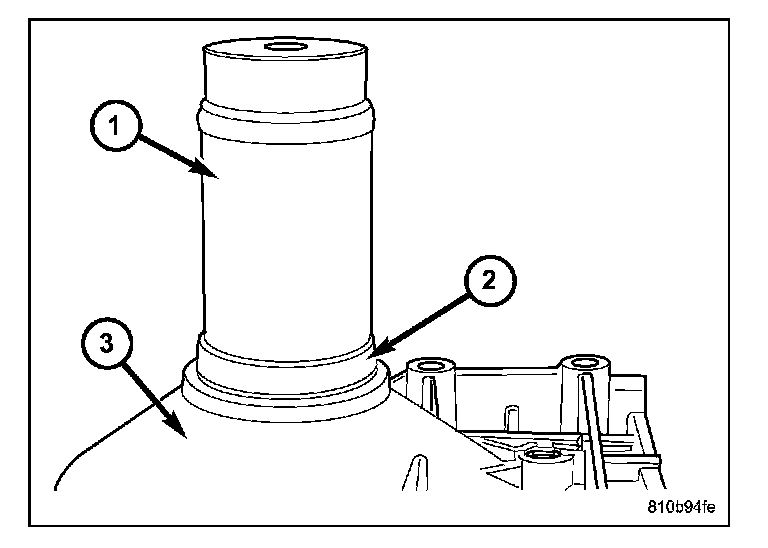 1
2
3
810b94fe