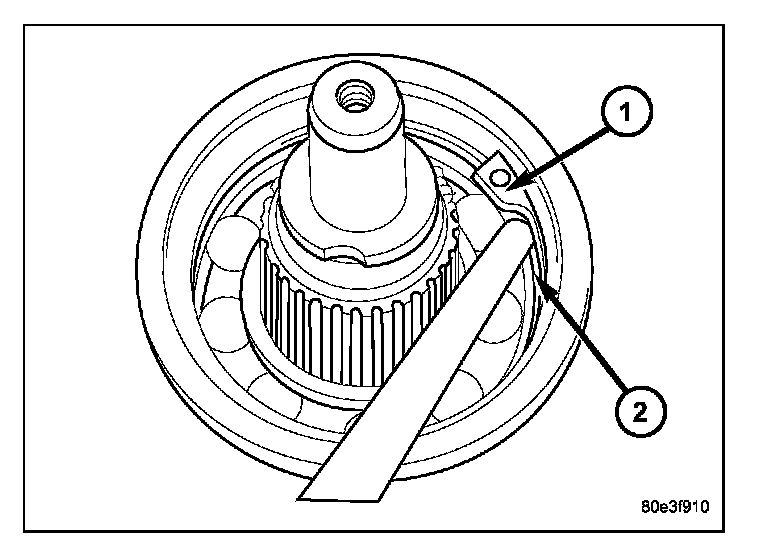 1

2

80e3f910