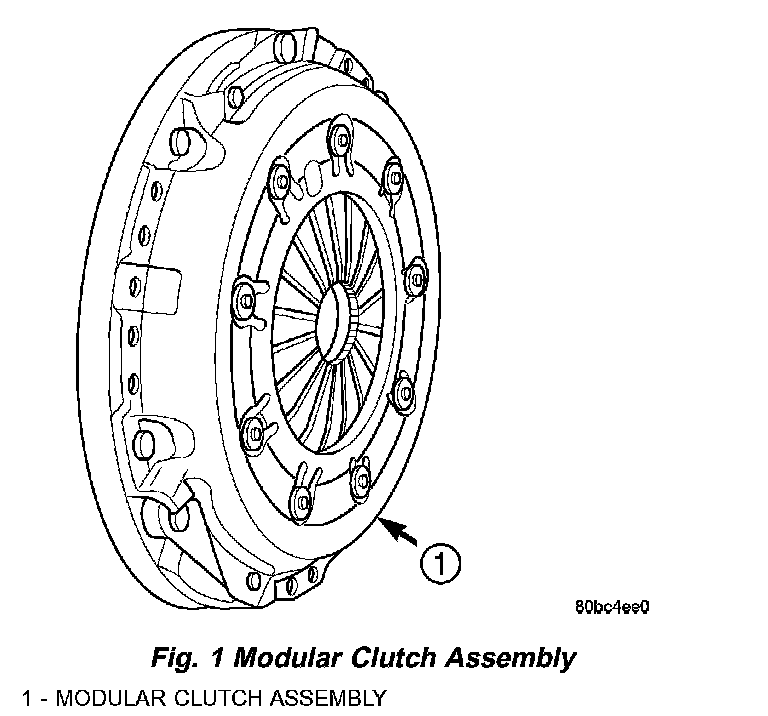 1

80bc4ee0

Fig. 1 Modular Clutch Assembly

1 - MODULAR CLUTCH ASSEMBLY