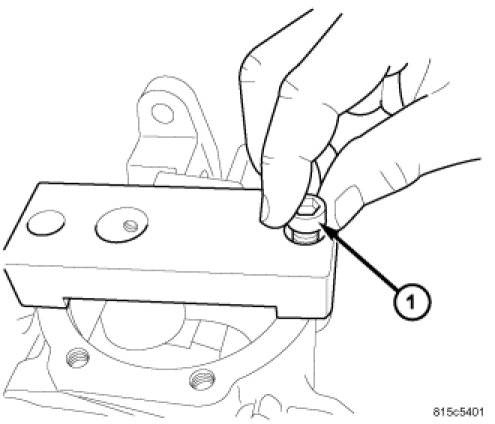 1

815c5401