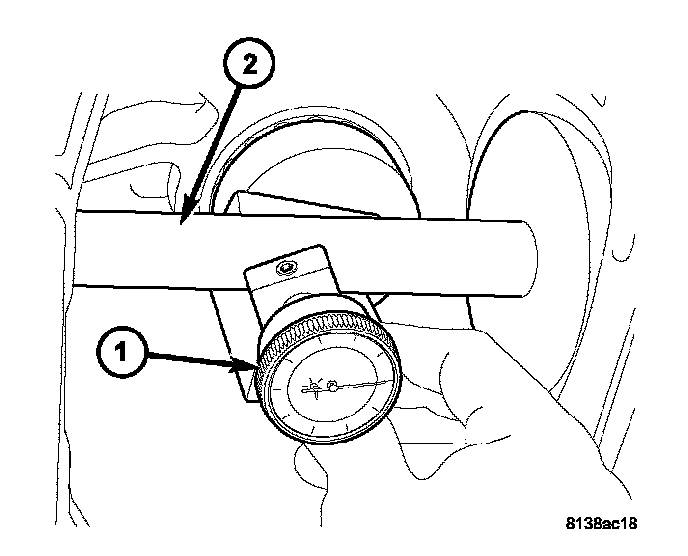 2

1

8138ac18