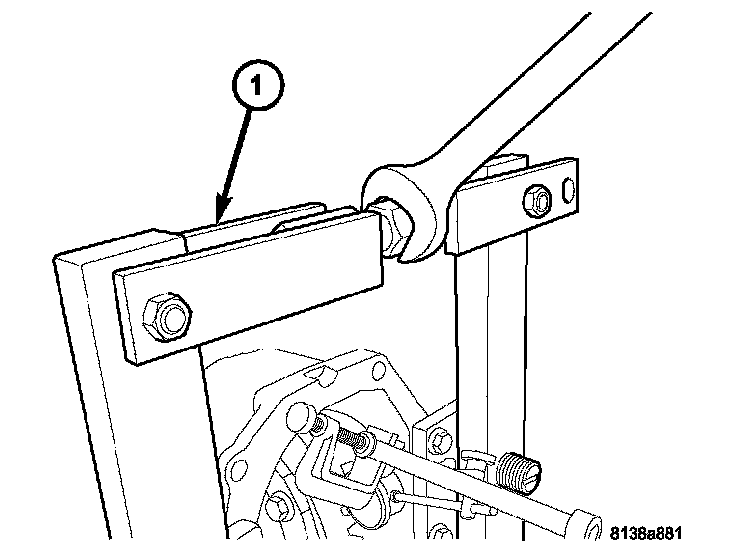 1

8138a881