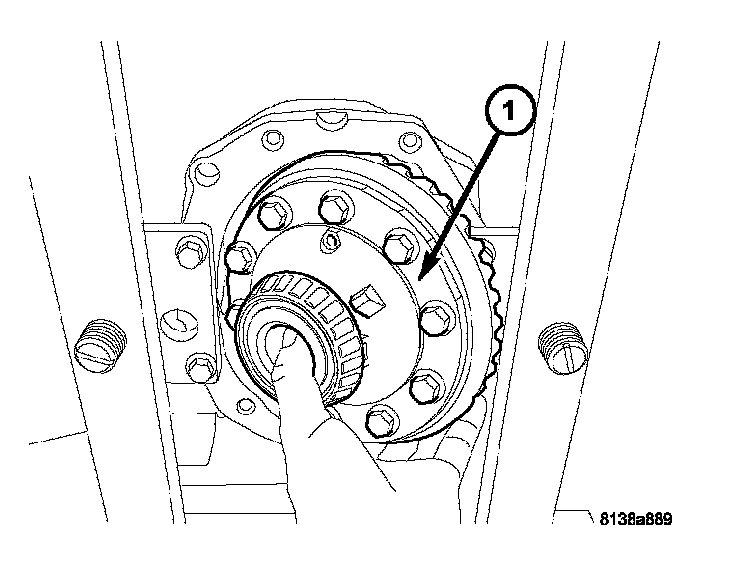 1

8138a889