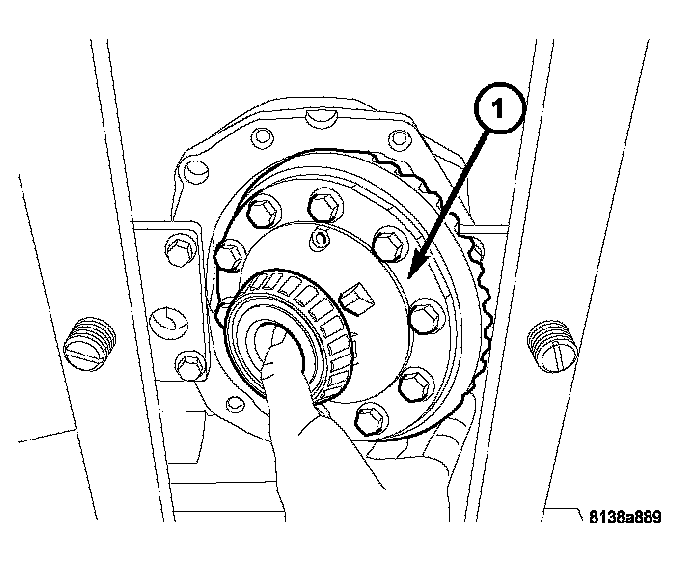 1

8138a889