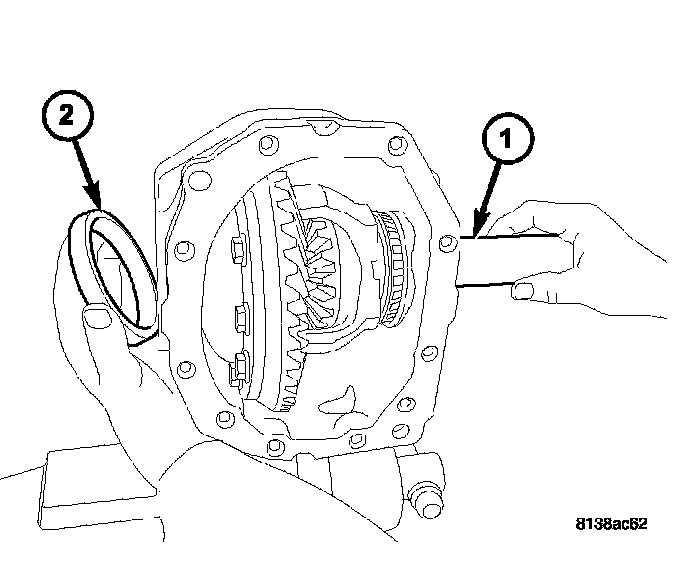 2

1

8138ac62