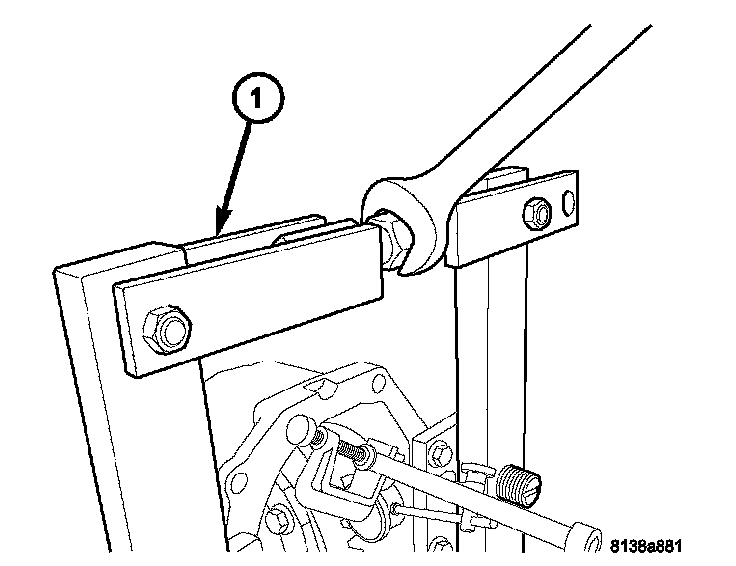 1

8138a881