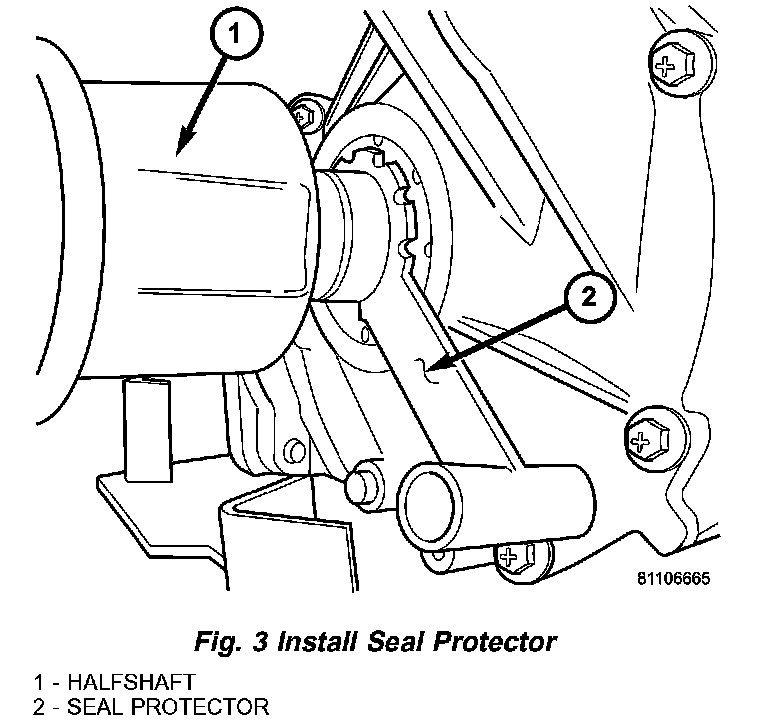 1

2

81106665

Fig. 3 Install Seal Protector

1 - HALFSHAFT
2 - SEAL PROTECTOR