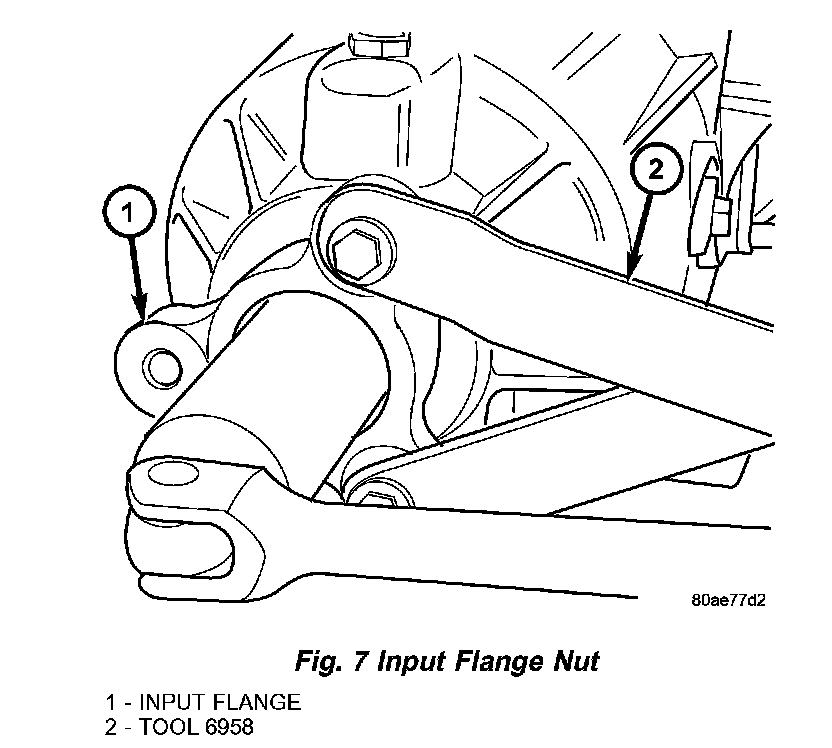 1

2

80ae77d2

Fig. 7 Input Flange Nut

1 - INPUT FLANGE
2 - TOOL 6958