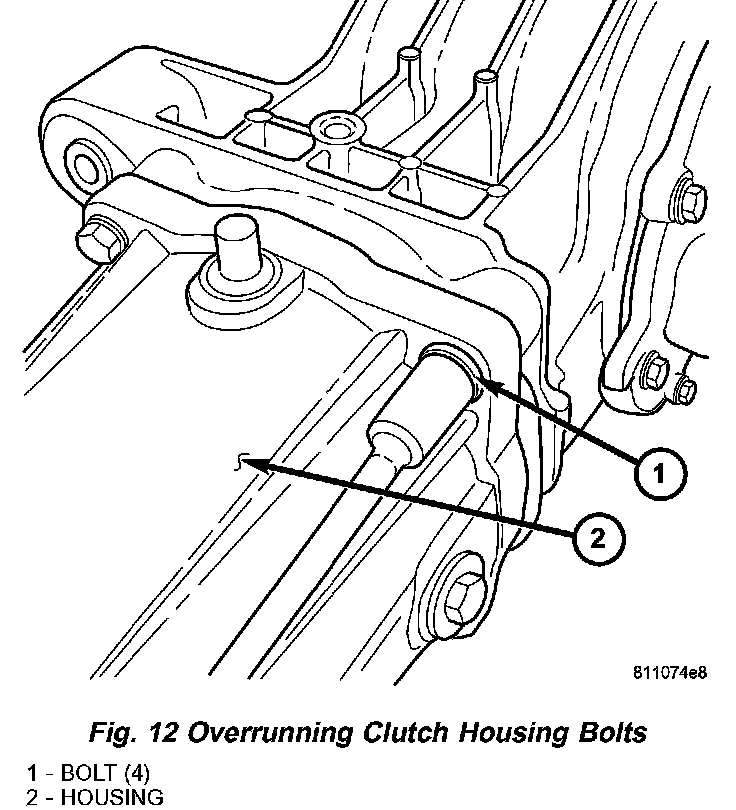 1

2

811074e8

Fig. 12 Overrunning Clutch Housing Bolts

1 - BOLT (4)
2 - HOUSING