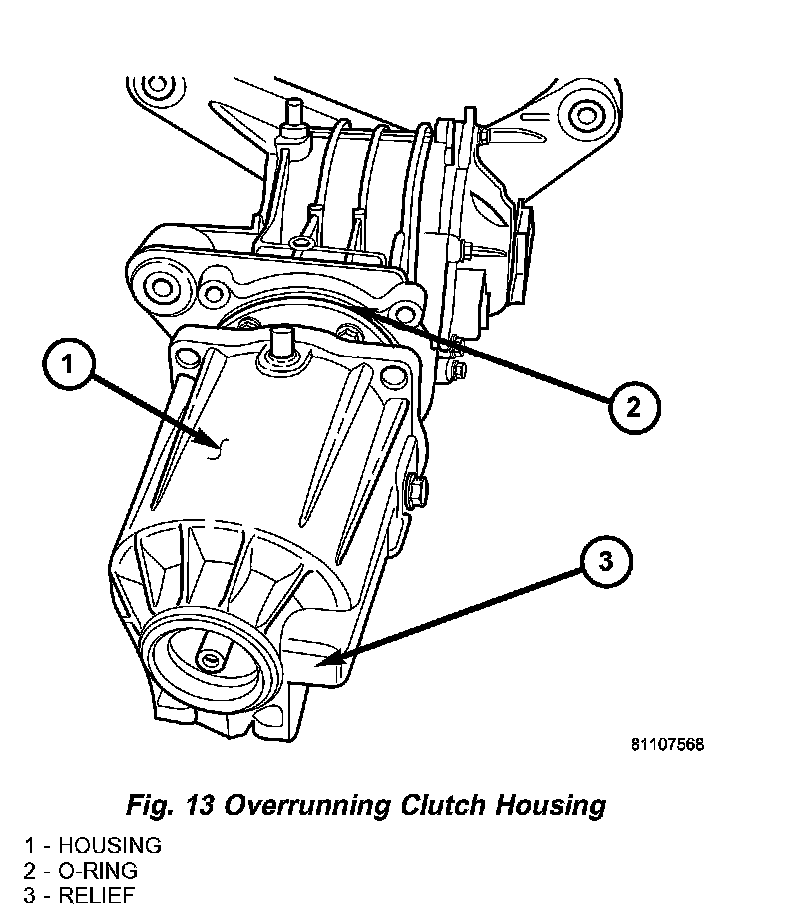 1

2

3

81107568

Fig. 13 Overrunning Clutch Housing

1 - HOUSING
2 - O-RING
3 - RELIEF