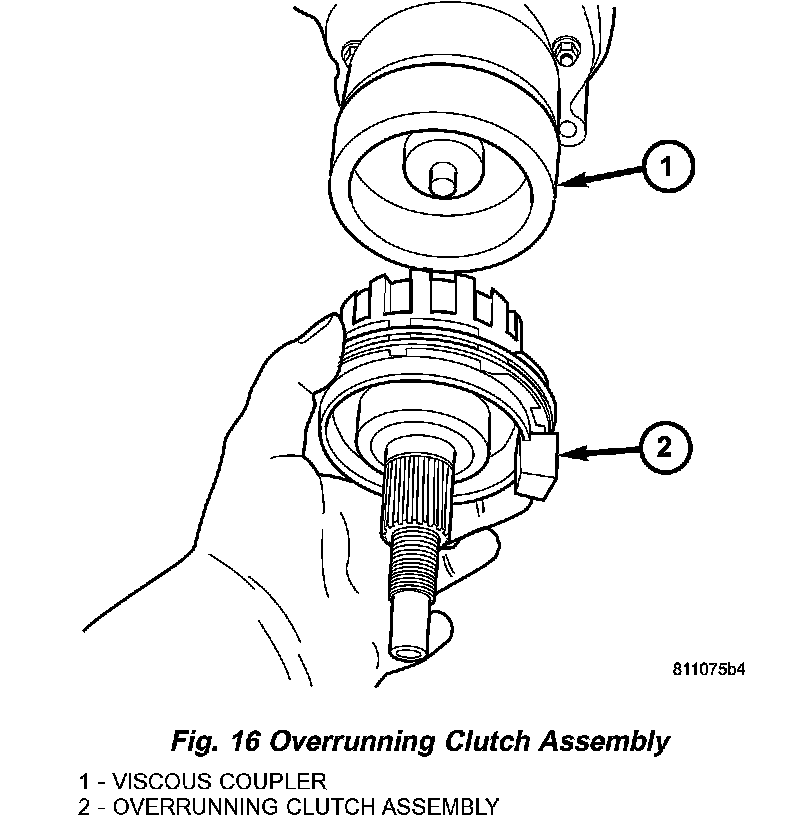 1

2

811075b4

Fig. 16 Overrunning Clutch Assembly

1 - VISCOUS COUPLER
2 - OVERRUNNING CLUTCH ASSEMBLY