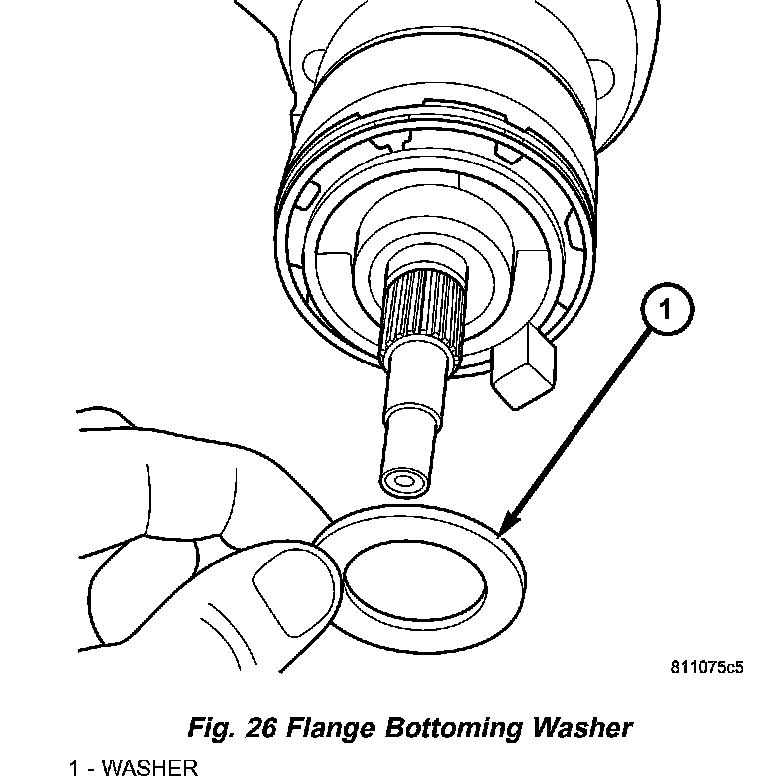 1

811075c5

Fig. 26 Flange Bottoming Washer

1 - WASHER