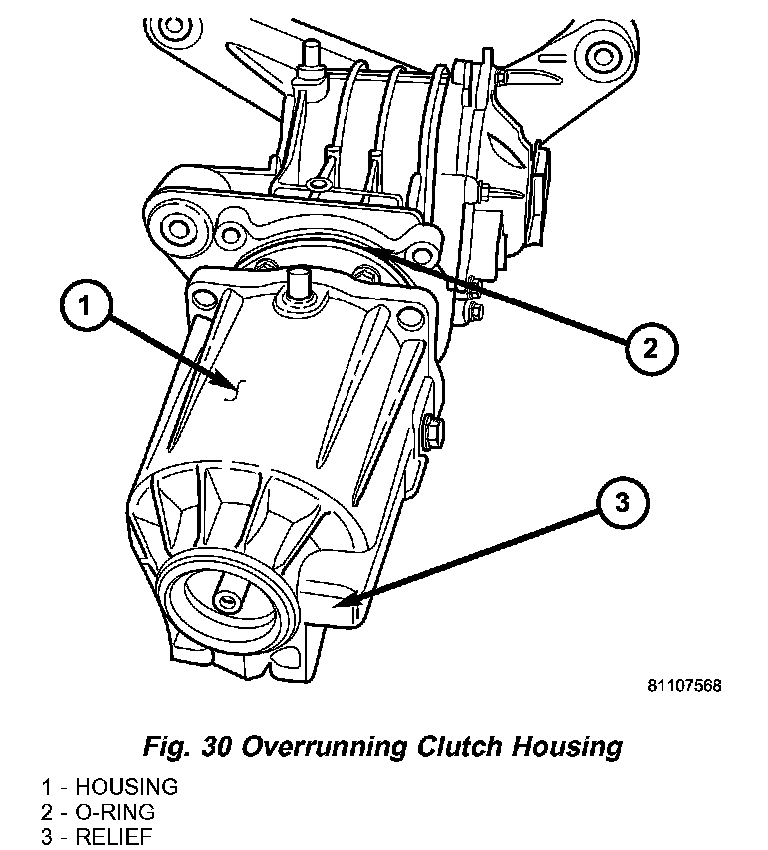 1

2

3

81107568

Fig. 30 Overrunning Clutch Housing

1 - HOUSING
2 - O-RING
3 - RELIEF