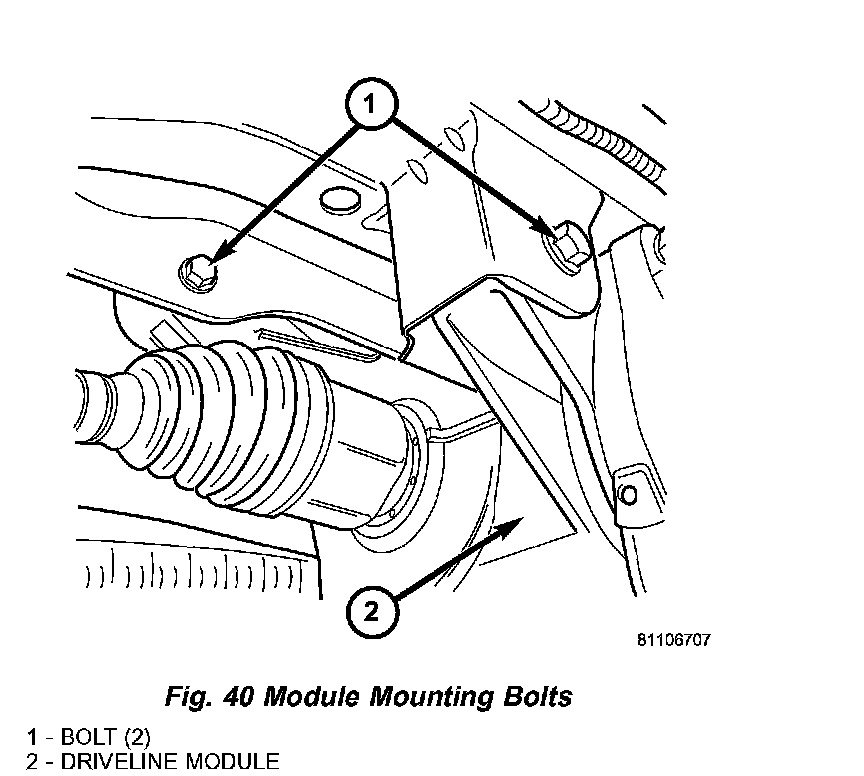 1

2

81106707

Fig. 40 Module Mounting Bolts

1 - BOLT (2)
2 - DRIVELINE MODULE