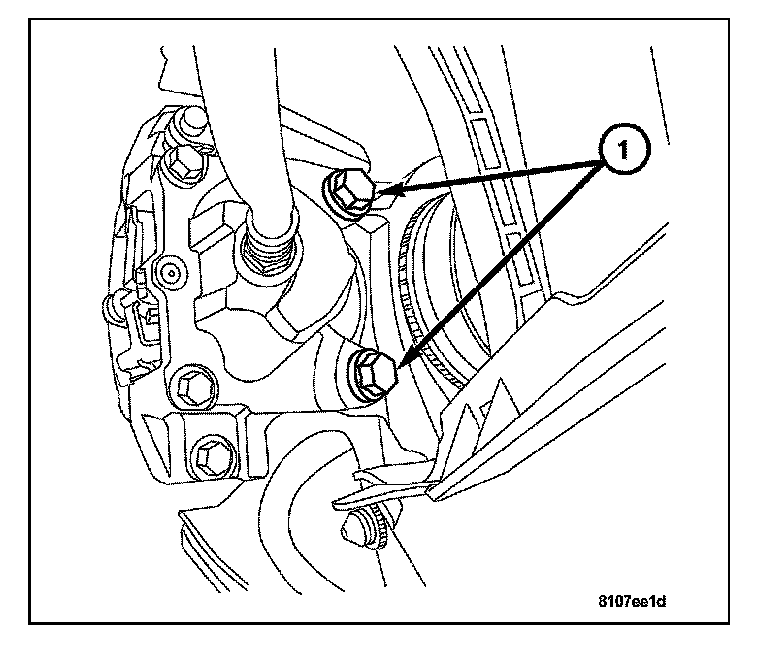 1

8107ee1d