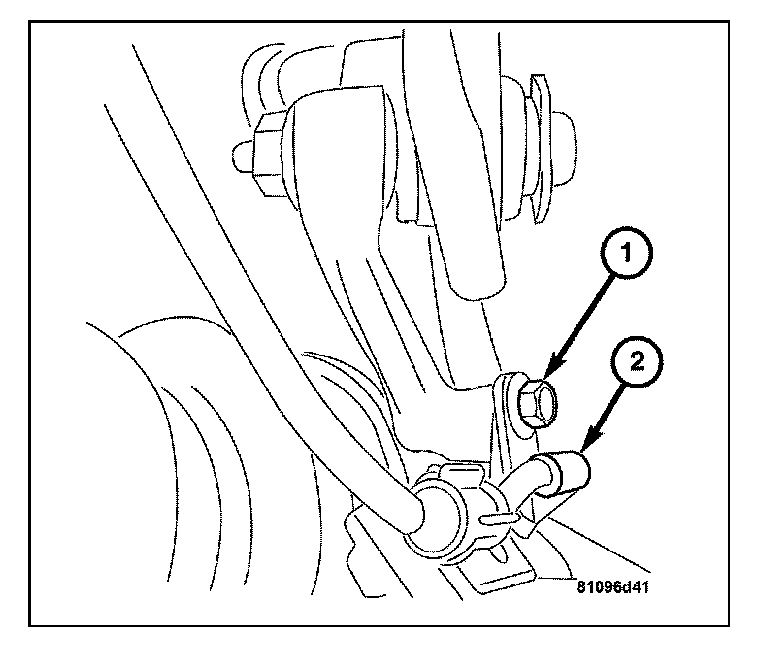 1
2
81096d41