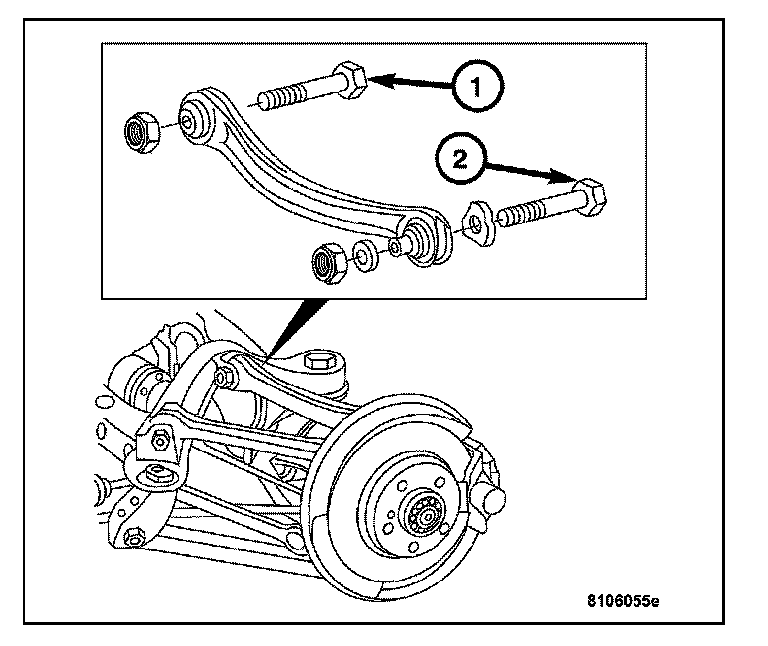 1

2

8106055e