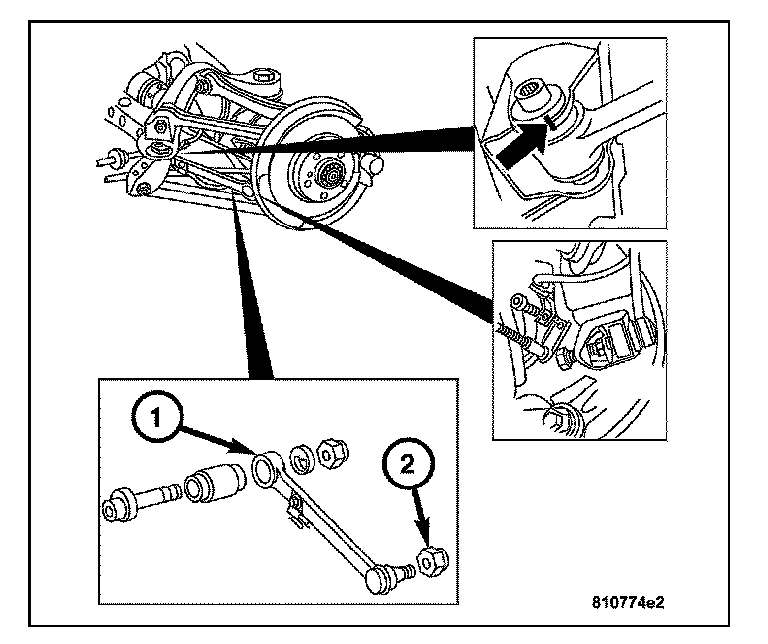 1
2
810774e2