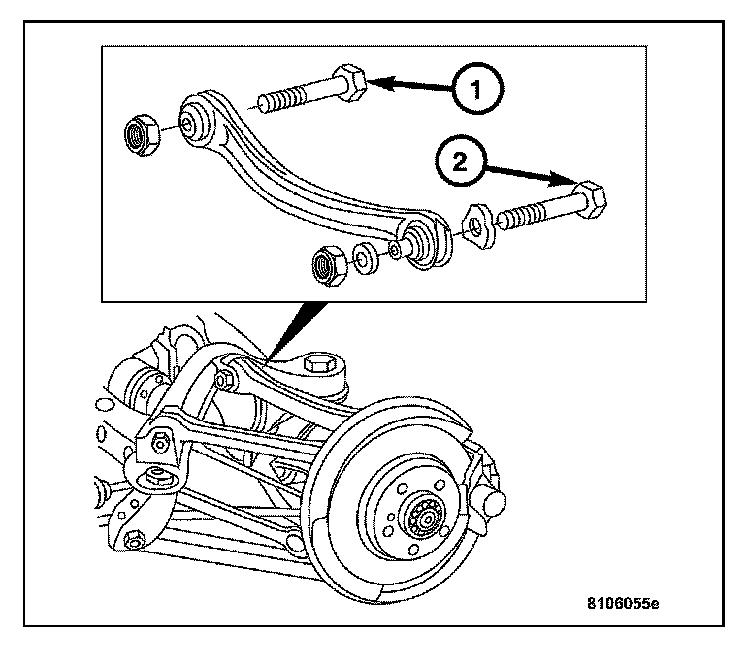 1
2
8106055e