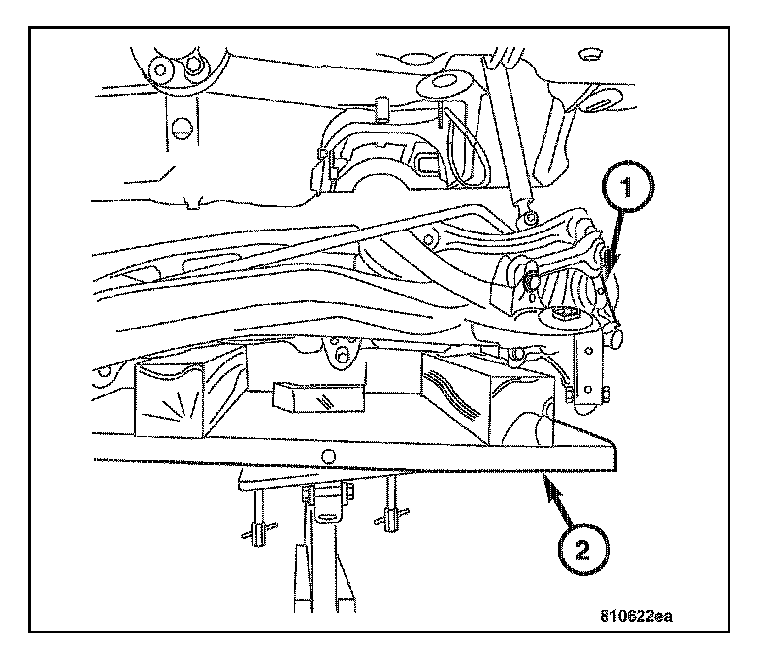 1
2
810622ea