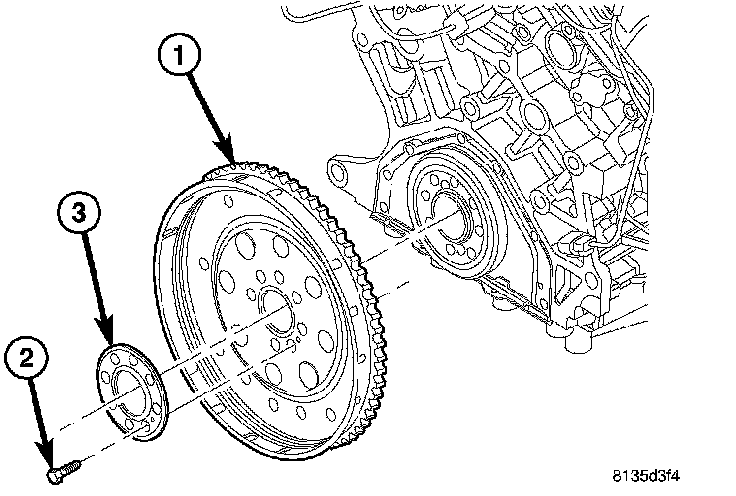 1
3
2
8135d3f4