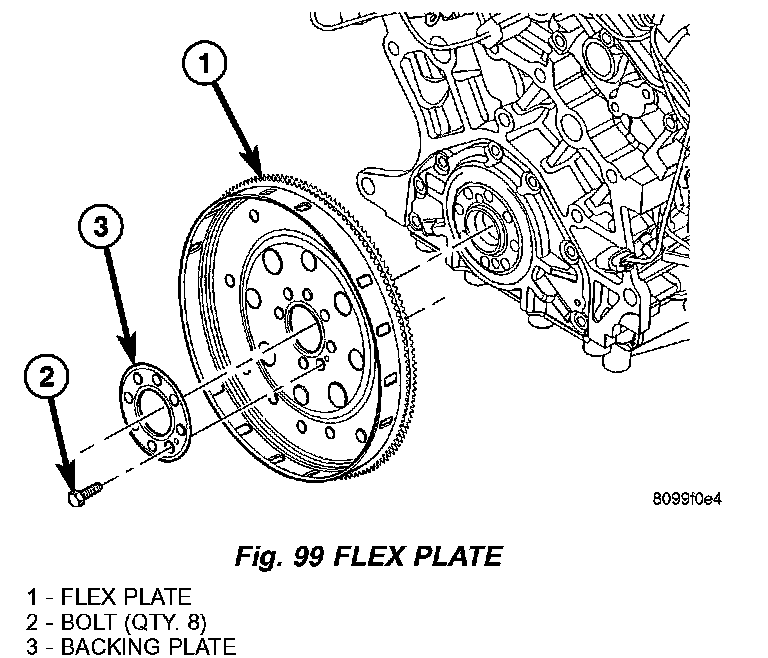 1

3

2

8099f0e4

Fig. 99 FLEX PLATE

1 - FLEX PLATE
2 - BOLT (QTY. 8)
3 - BACKING PLATE