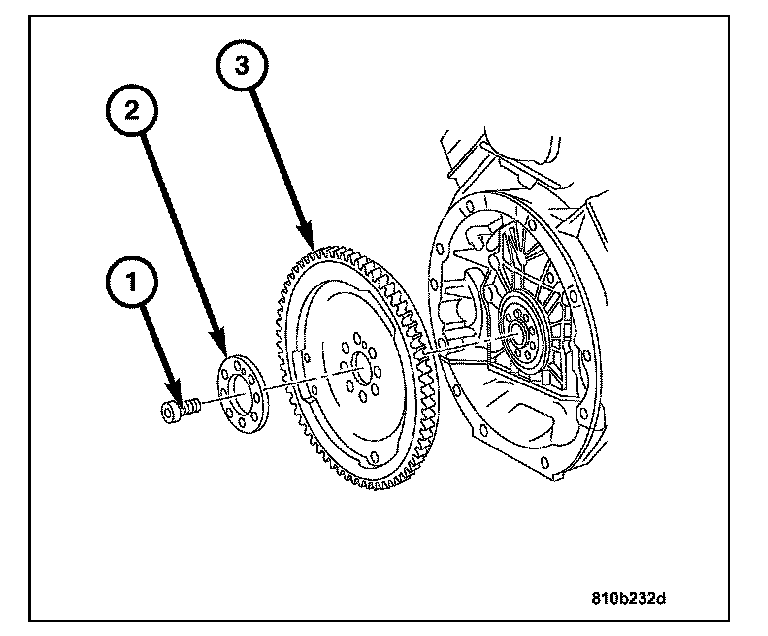 3
2
1
810b232d