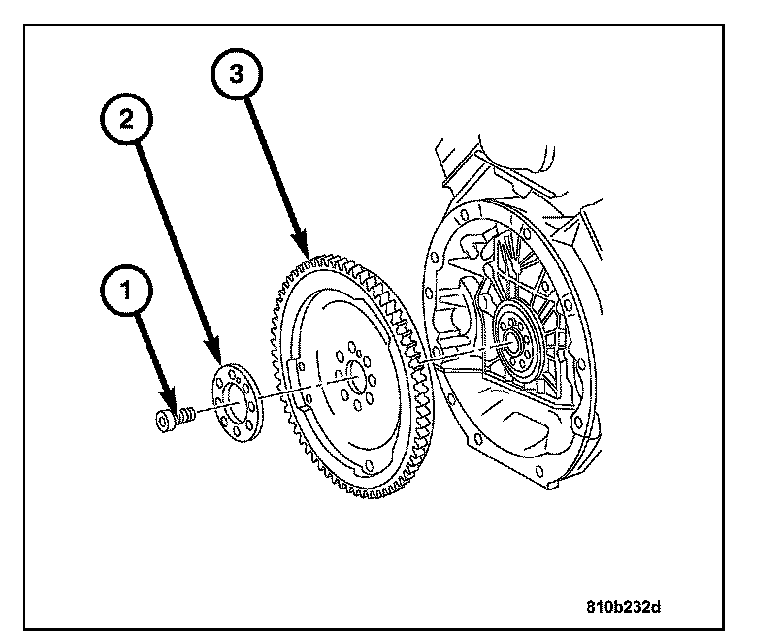 3

2

1

810b232d