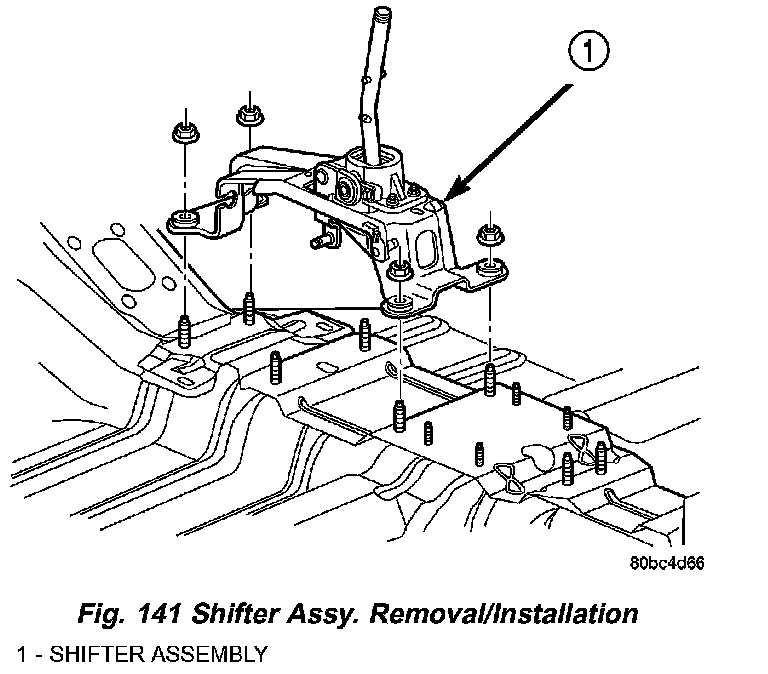 1

80bc4d66

Fig. 141 Shifter Assy. Removal/Installation

1 - SHIFTER ASSEMBLY