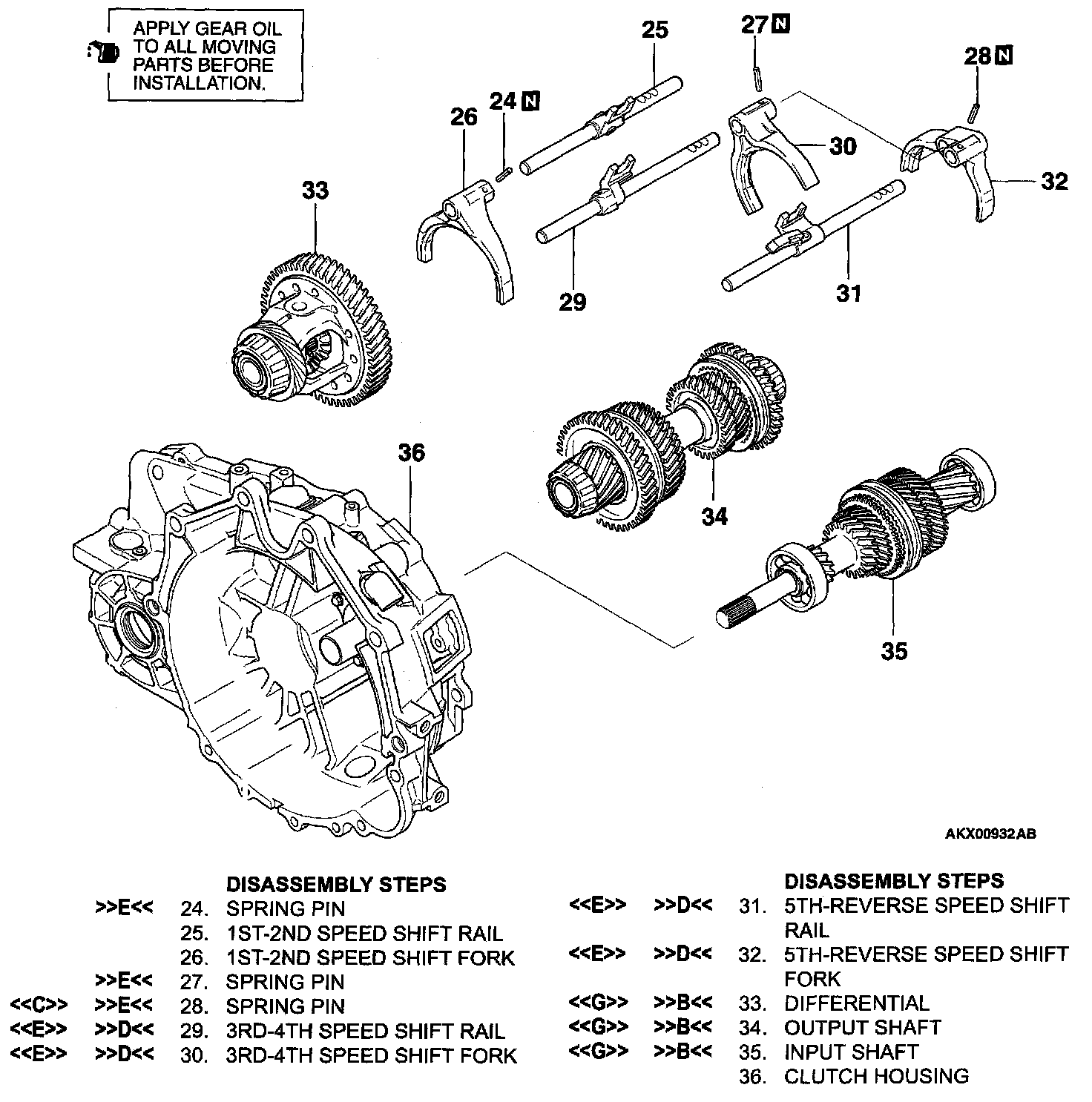 APPLY GEAR OIL TO ALL MOVING PARTS BEFORE INSTALLATION.

25

27 N

28 N

24 N

26

30

32

33

29

31

36

34

35

AKX00932AB

DISASSEMBLY STEPS

>>E<< 24. SPRING PIN

25. 1ST-2ND SPEED SHIFT RAIL

26. 1ST-2ND SPEED SHIFT FORK

>>E<< 27. SPRING PIN

<<C>> >>E<< 28. SPRING PIN

<<E>> >>D<< 29. 3RD-4TH SPEED SHIFT RAIL

<<E>> >>D<< 30. 3RD-4TH SPEED SHIFT FORK

DISASSEMBLY STEPS

<<E>> >>D<< 31. 5TH-REVERSE SPEED SHIFT RAIL

<<E>> >>D<< 32. 5TH-REVERSE SPEED SHIFT FORK

<<G>> >>B<< 33. DIFFERENTIAL

<<G>> >>B<< 34. OUTPUT SHAFT

<<G>> >>B<< 35. INPUT SHAFT

36. CLUTCH HOUSING