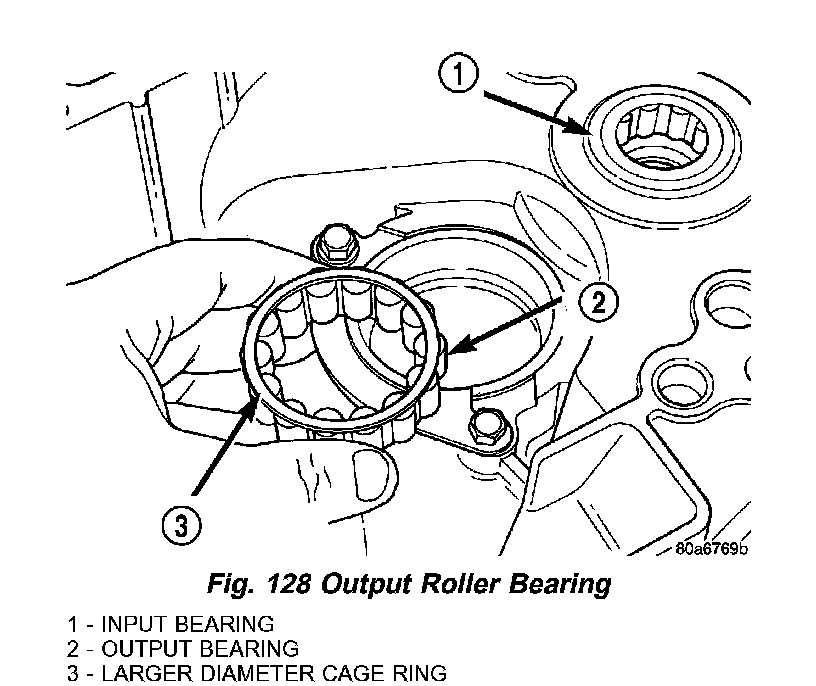 1
2
3
80a6769b

Fig. 128 Output Roller Bearing

1 - INPUT BEARING
2 - OUTPUT BEARING
3 - LARGER DIAMETER CAGE RING