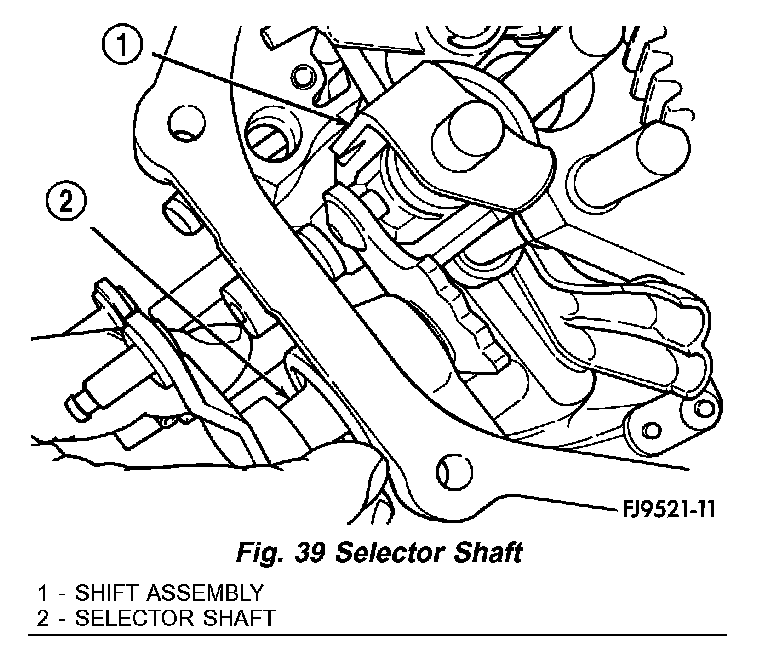 1

2

FJ9521-11

Fig. 39 Selector Shaft

1 - SHIFT ASSEMBLY
2 - SELECTOR SHAFT