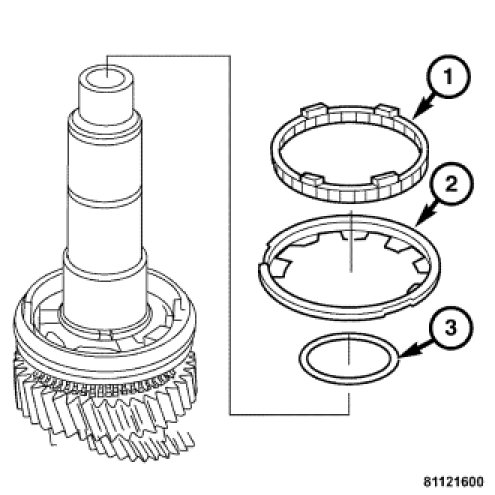 1
2
3
81121600