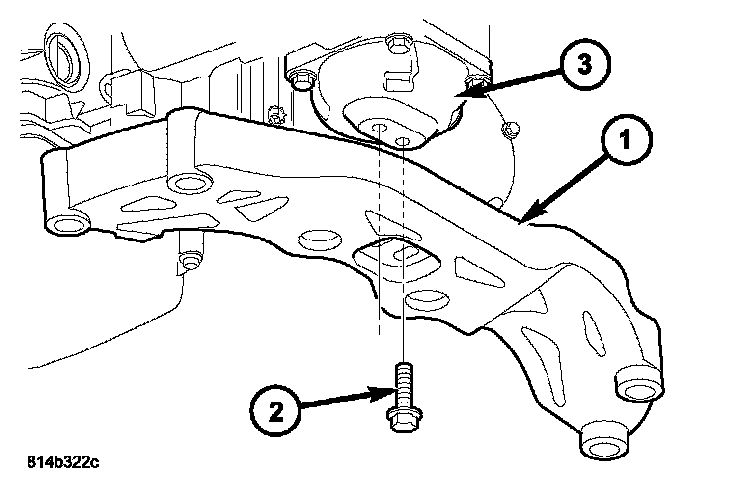 3
1
2
814b322c