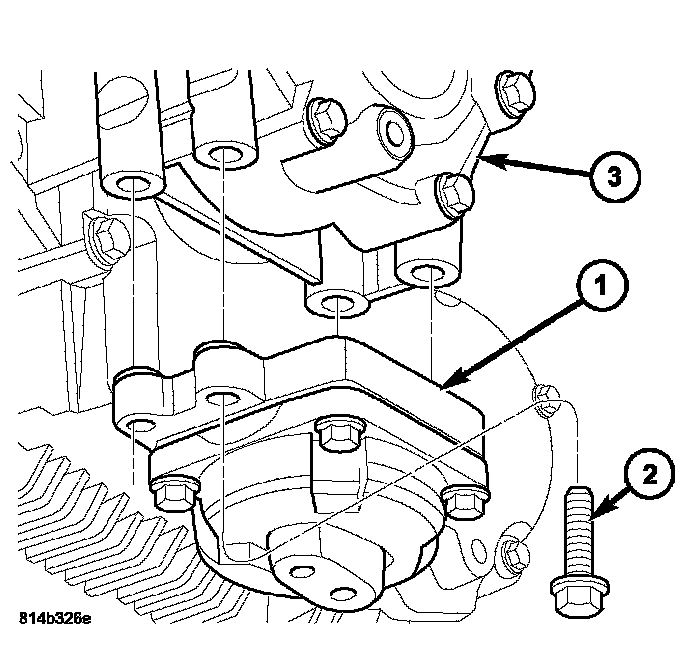 3

1

2

814b326e