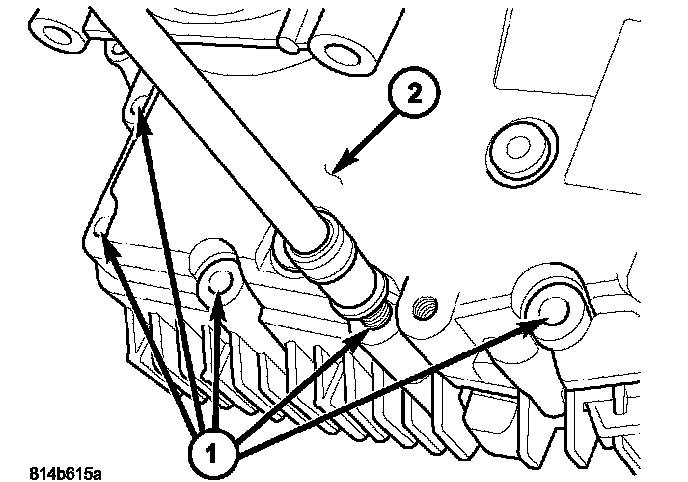 2
1
814b615a