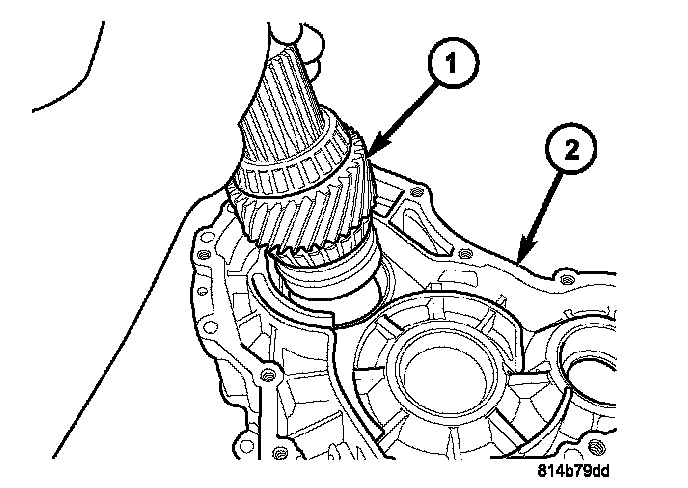 1
2
814b79dd