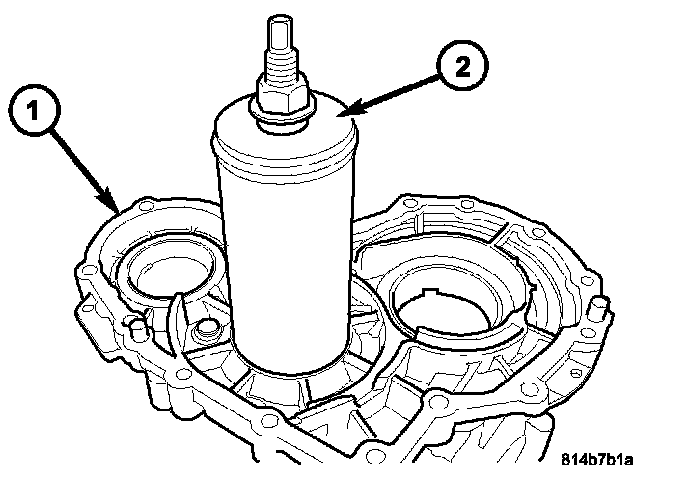 1
2
814b7b1a