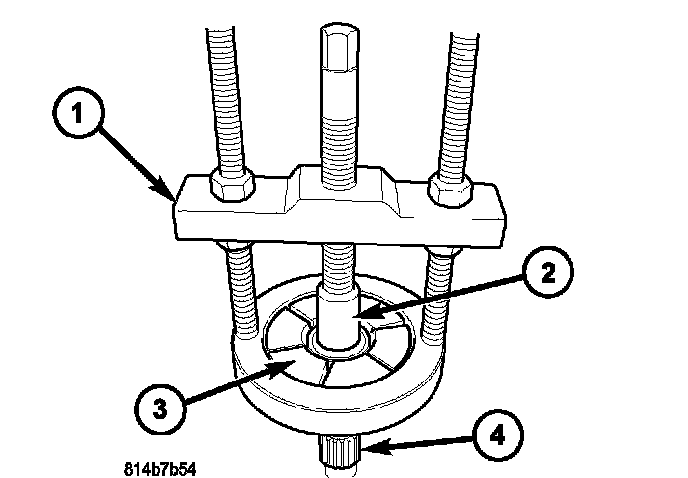 1
2
3
4
814b7b54