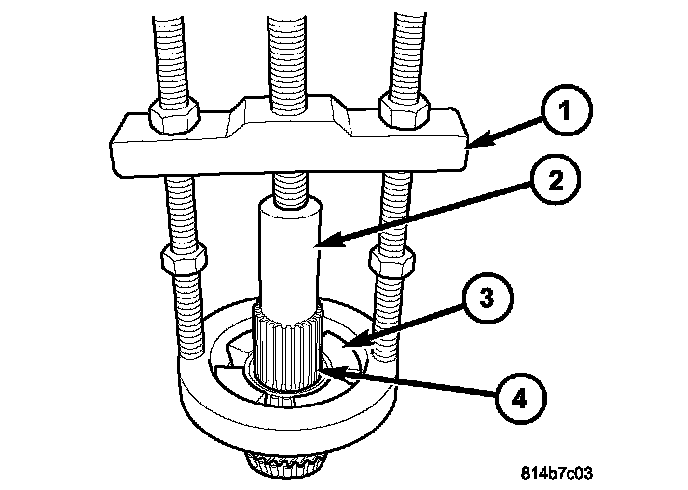 1
2
3
4
814b7c03