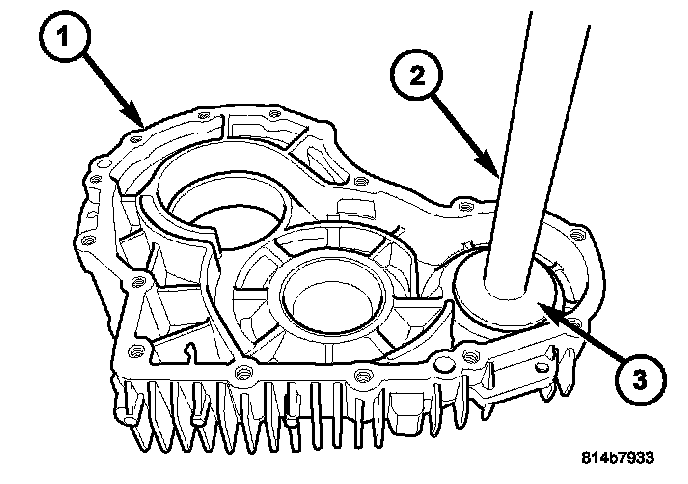 1
2
3
814b7933