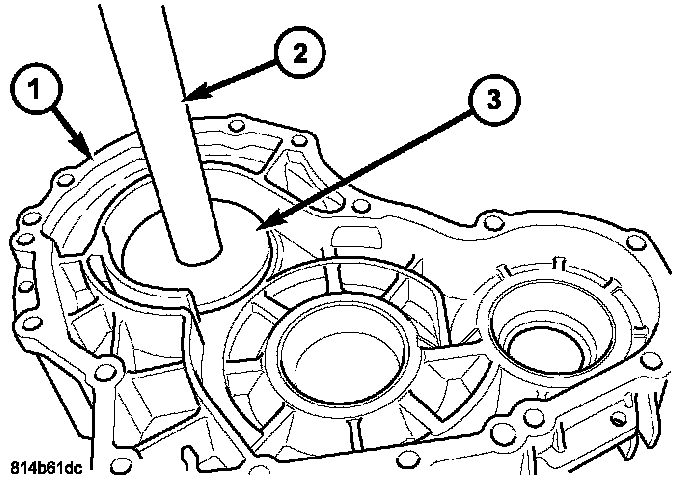 1
2
3
814b61dc