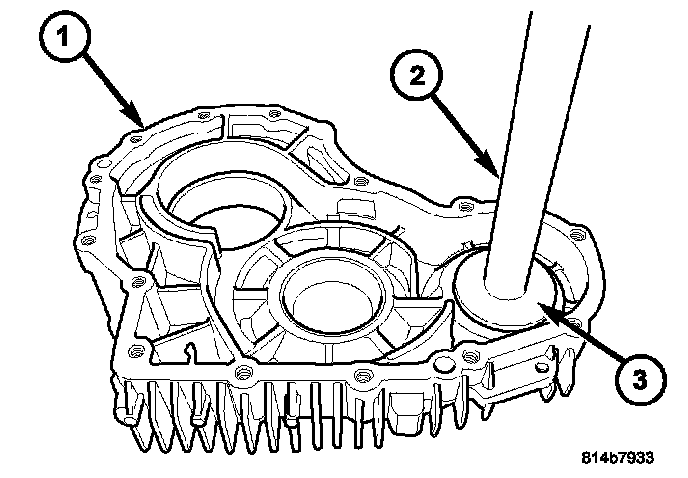 1
2
3
814b7933