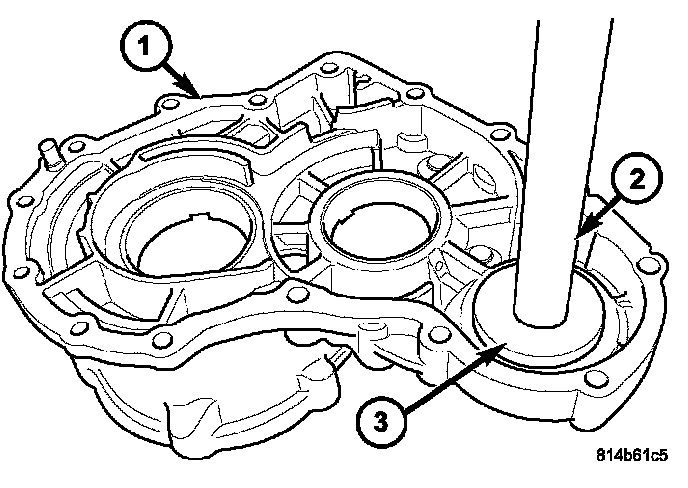 1
2
3
814b61c5