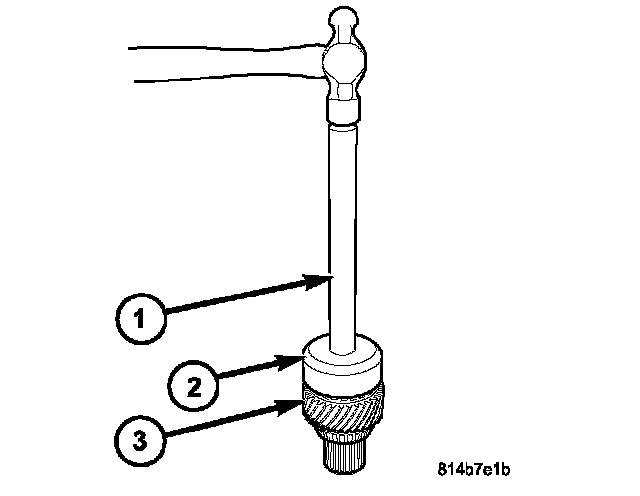 1

2

3

814b7e1b