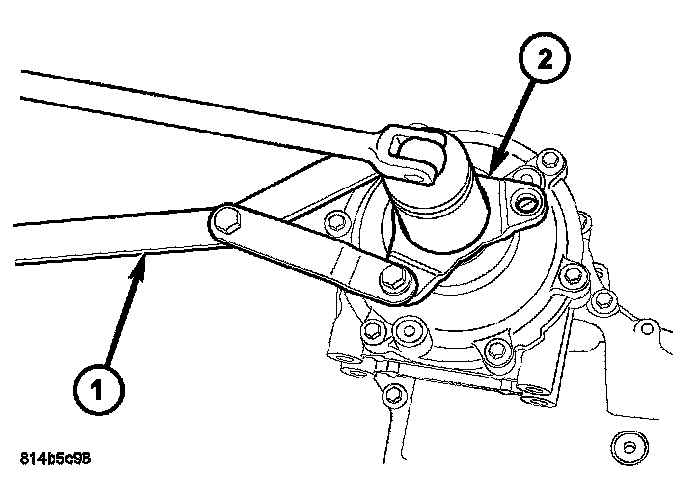 2

1

814b5c98