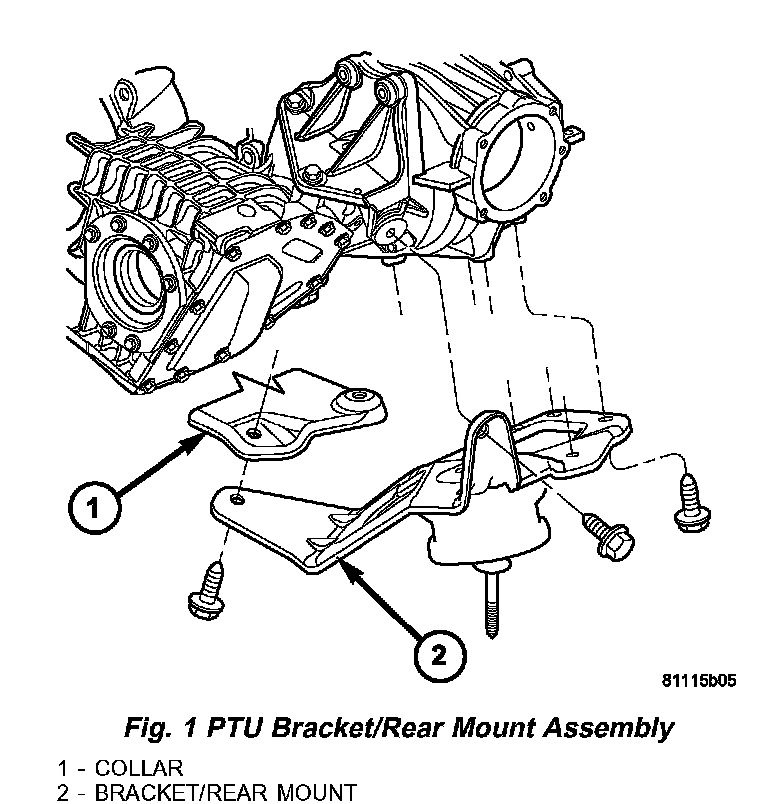 1

2

81115b05

Fig. 1 PTU Bracket/Rear Mount Assembly

1 - COLLAR
2 - BRACKET/REAR MOUNT