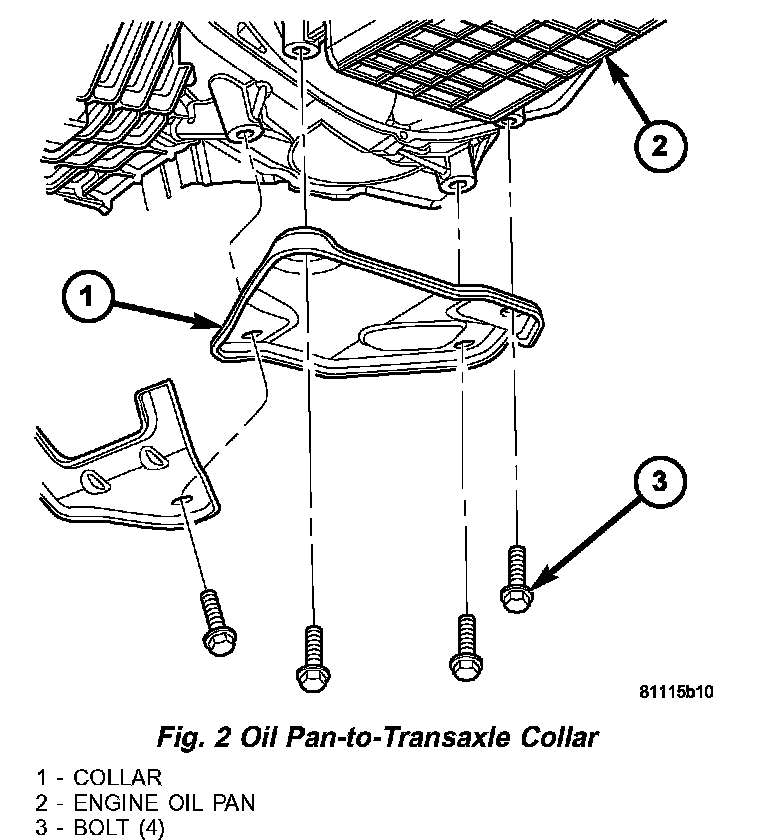 2

1

3

81115b10

Fig. 2 Oil Pan-to-Transaxle Collar

1 - COLLAR
2 - ENGINE OIL PAN
3 - BOLT (4)